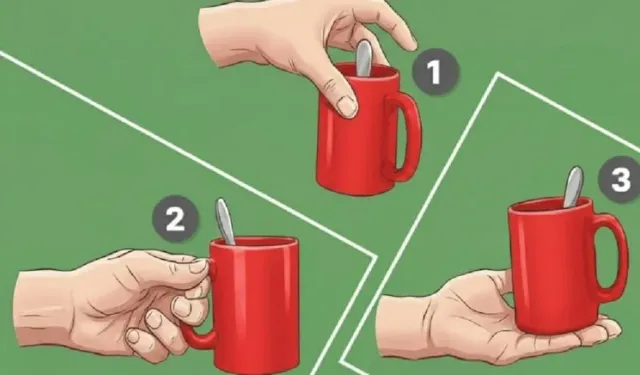 1

2

3